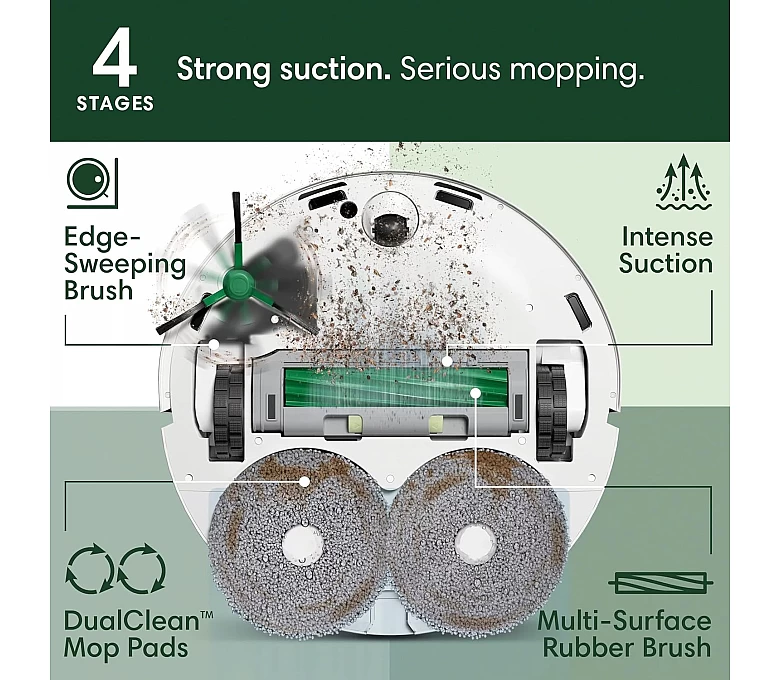 4 STAGES

Strong suction. Serious mopping.

Edge-Sweeping Brush

Intense Suction

DualClean™ Mop Pads

Multi-Surface Rubber Brush