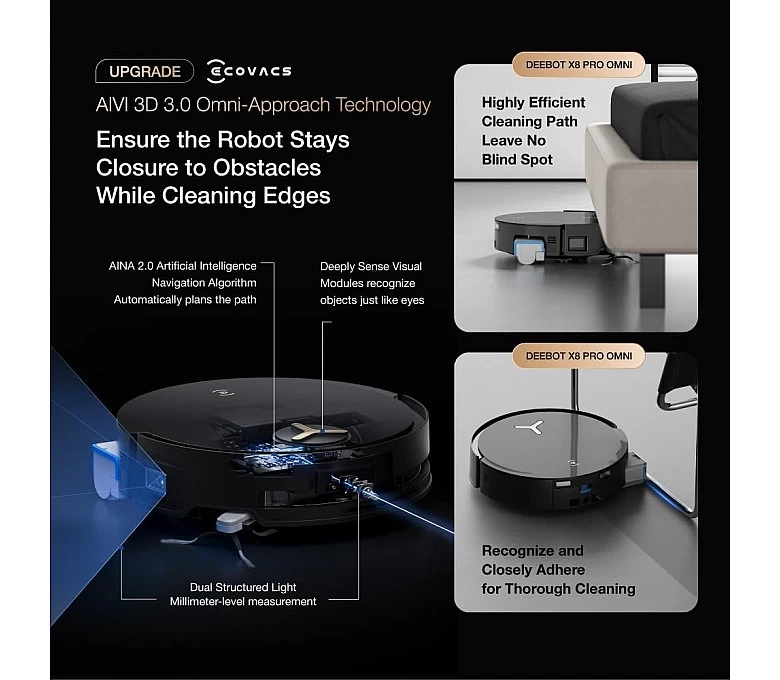 UPGRADE ECOVACS

AIVI 3D 3.0 Omni-Approach Technology

Ensure the Robot Stays Closure to Obstacles While Cleaning Edges

AINA 2.0 Artificial Intelligence Navigation Algorithm Automatically plans the path

Deeply Sense Visual Modules recognize objects just like eyes

Dual Structured Light Millimeter-level measurement

DEEBOT X8 PRO OMNI

Highly Efficient Cleaning Path Leave No Blind Spot

DEEBOT X8 PRO OMNI

Recognize and Closely Adhere for Thorough Cleaning