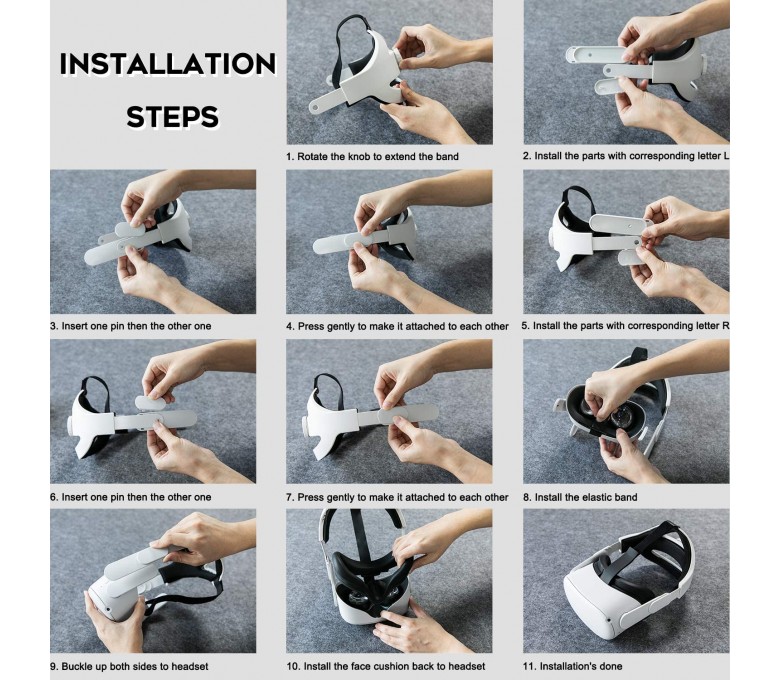 INSTALLATION STEPS

1. Rotate the knob to extend the band

2. Install the parts with corresponding letter L

3. Insert one pin then the other one

4. Press gently to make it attached to each other

5. Install the parts with corresponding letter R

6. Insert one pin then the other one

7. Press gently to make it attached to each other

8. Install the elastic band

9. Buckle up both sides to headset

10. Install the face cushion back to headset

11. Installation's done